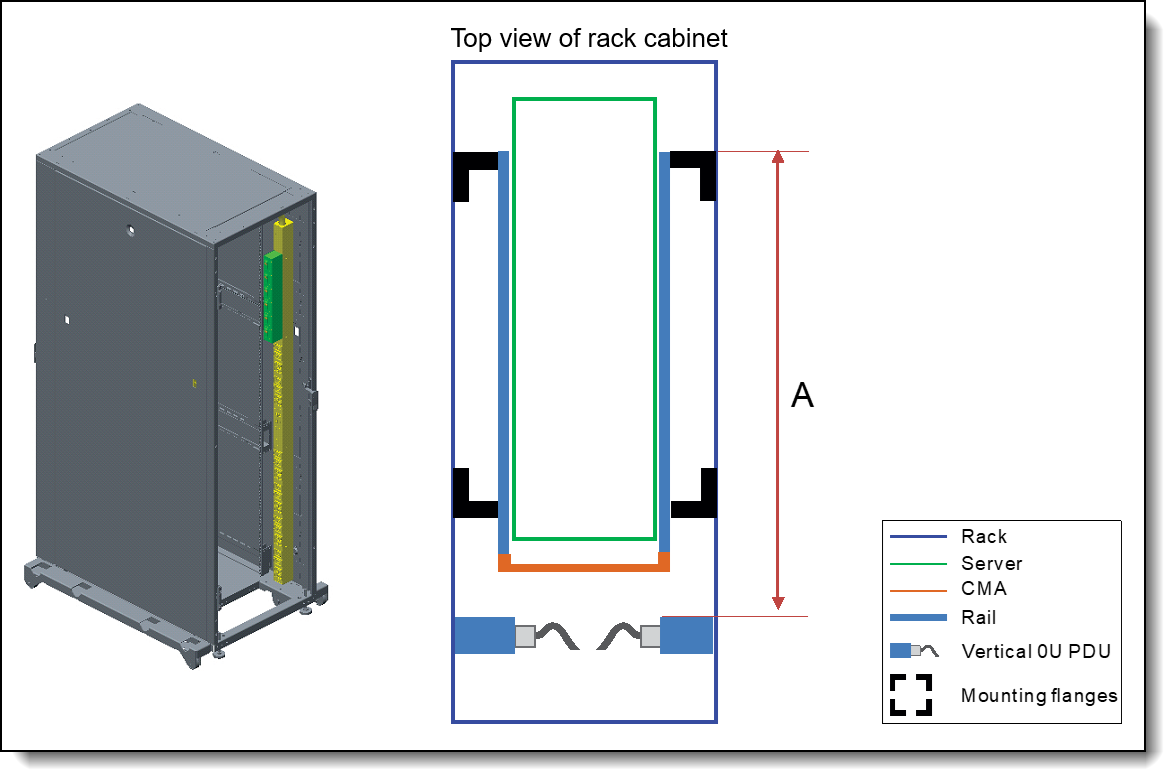 Top view of rack cabinet

A

Rack
Server
CMA
Rail
Vertical 0U PDU
Mounting flanges